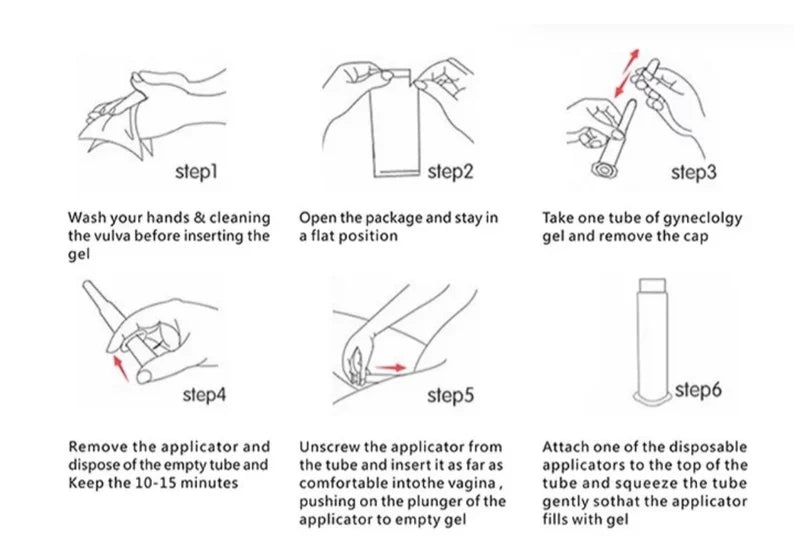 step1

Wash your hands & cleaning the vulva before inserting the gel

step2

Open the package and stay in a flat position

step3

Take one tube of gyneclolgy gel and remove the cap

step4

Remove the applicator and dispose of the empty tube and Keep the 10-15 minutes

step5

Unscrew the applicator from the tube and insert it as far as comfortable intothe vagina , pushing on the plunger of the applicator to empty gel

step6

Attach one of the disposable applicators to the top of the tube and squeeze the tube gently sothat the applicator fills with gel